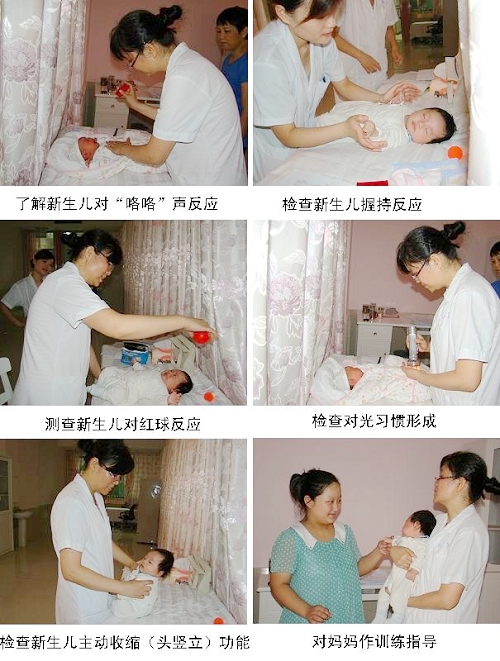 了解新生儿对“咯咯”声反应

检查新生儿握持反应

测查新生儿对红球反应

检查对光习惯形成

检查新生儿主动收缩（头竖立）功能

对妈妈作训练指导